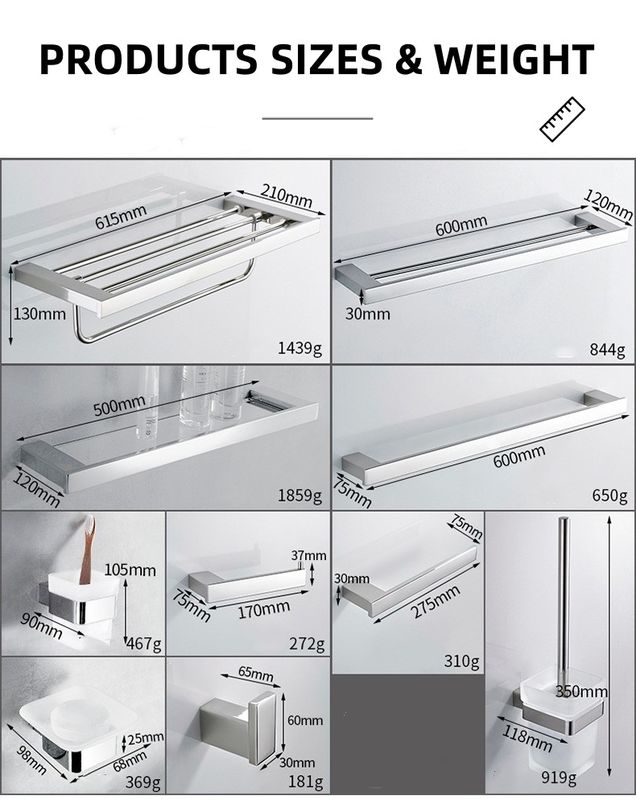 PRODUCTS SIZES & WEIGHT

615mm
210mm
130mm
1439g

600mm
120mm
30mm
844g

500mm
120mm
1859g

600mm
75mm
650g

105mm
90mm
467g

37mm
75mm
170mm
272g

75mm
30mm
275mm
310g

350mm
118mm
919g

25mm
98mm
68mm
369g

65mm
60mm
30mm
181g